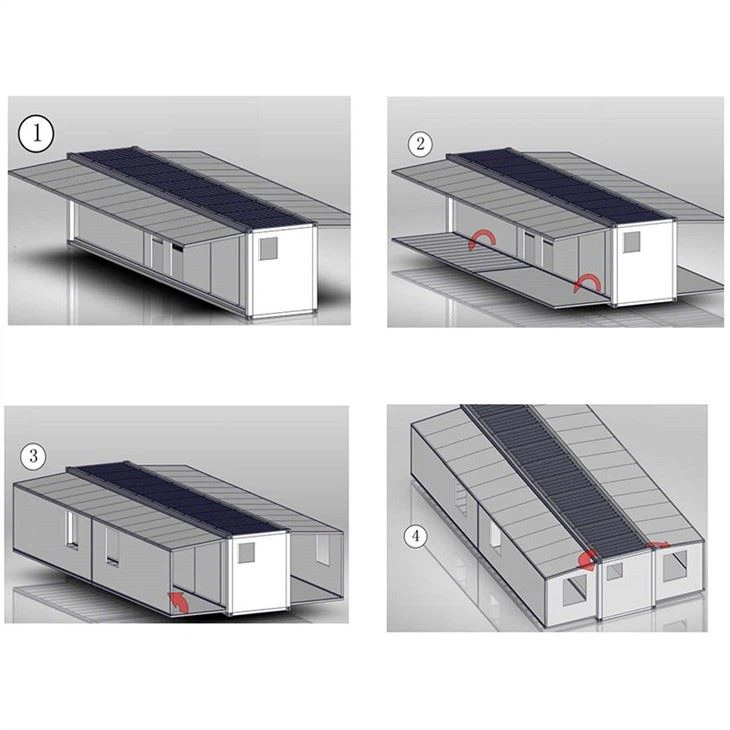 1

2

3

4